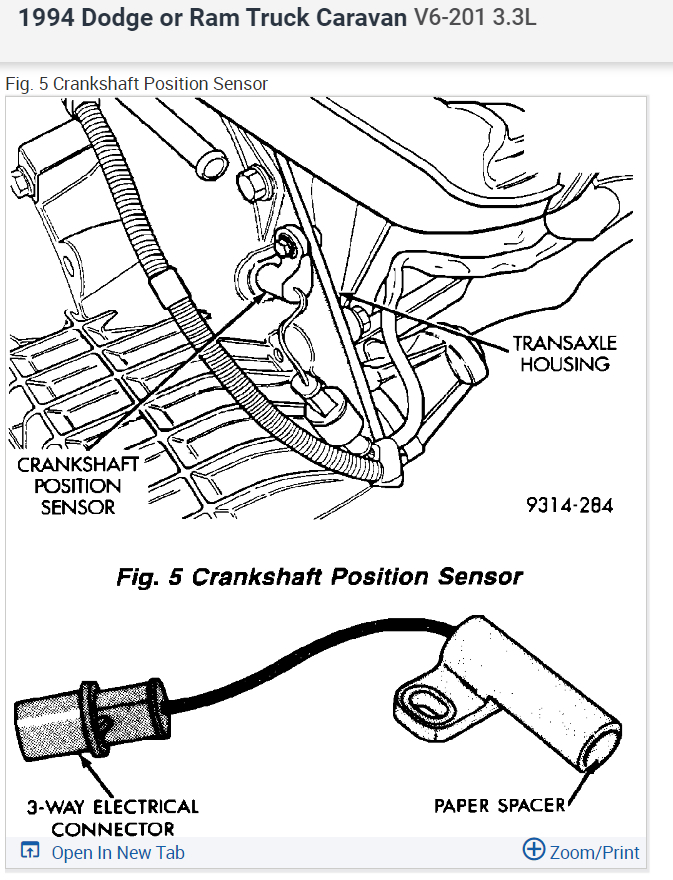 1994 Dodge or Ram Truck Caravan V6-201 3.3L

Fig. 5 Crankshaft Position Sensor

TRANSAXLE HOUSING

CRANKSHAFT POSITION SENSOR

9314-284

Fig. 5 Crankshaft Position Sensor

3-WAY ELECTRICAL CONNECTOR

PAPER SPACER

Open In New Tab

Zoom/Print