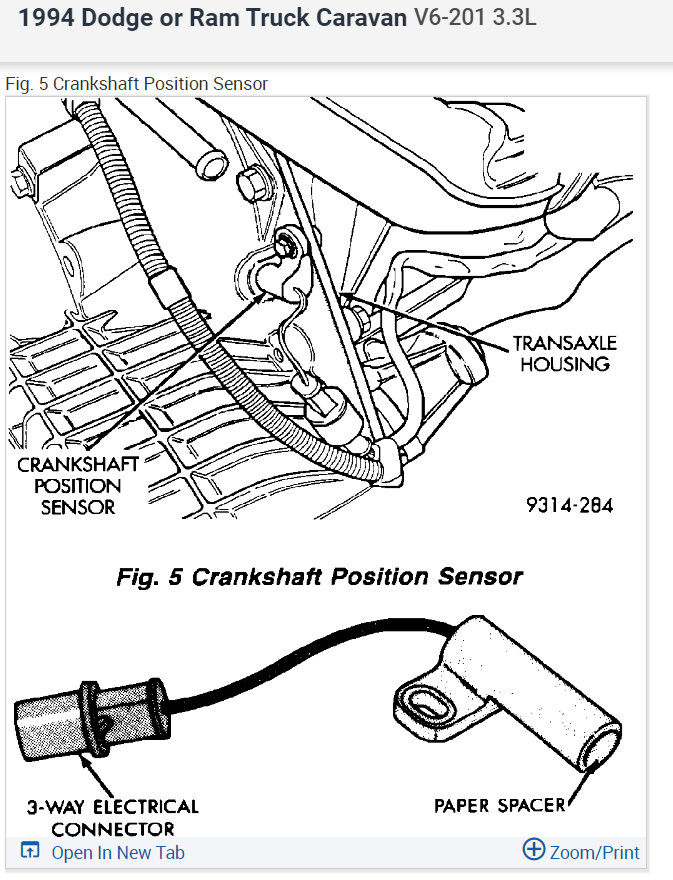 1994 Dodge or Ram Truck Caravan V6-201 3.3L

Fig. 5 Crankshaft Position Sensor

TRANSAXLE HOUSING

CRANKSHAFT POSITION SENSOR

9314-284

Fig. 5 Crankshaft Position Sensor

3-WAY ELECTRICAL CONNECTOR

PAPER SPACER

Open In New Tab

Zoom/Print