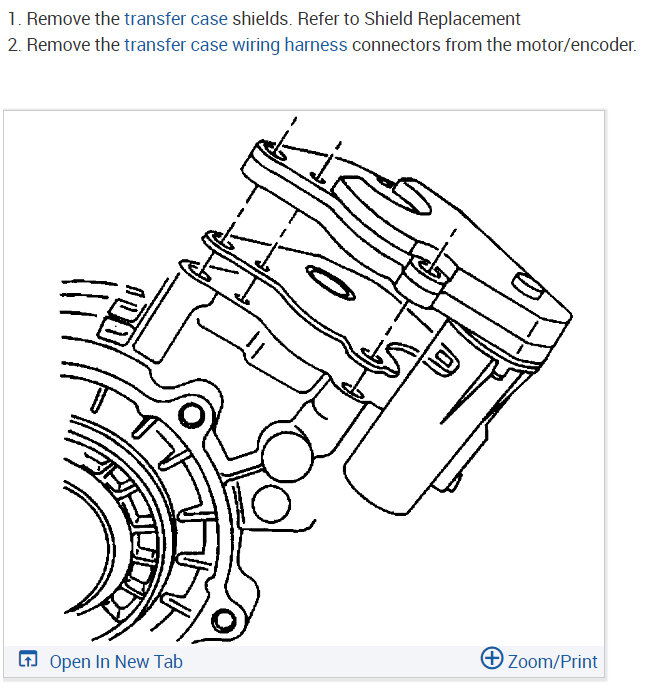 1. Remove the transfer case shields. Refer to Shield Replacement
2. Remove the transfer case wiring harness connectors from the motor/encoder.

Open In New Tab
Zoom/Print