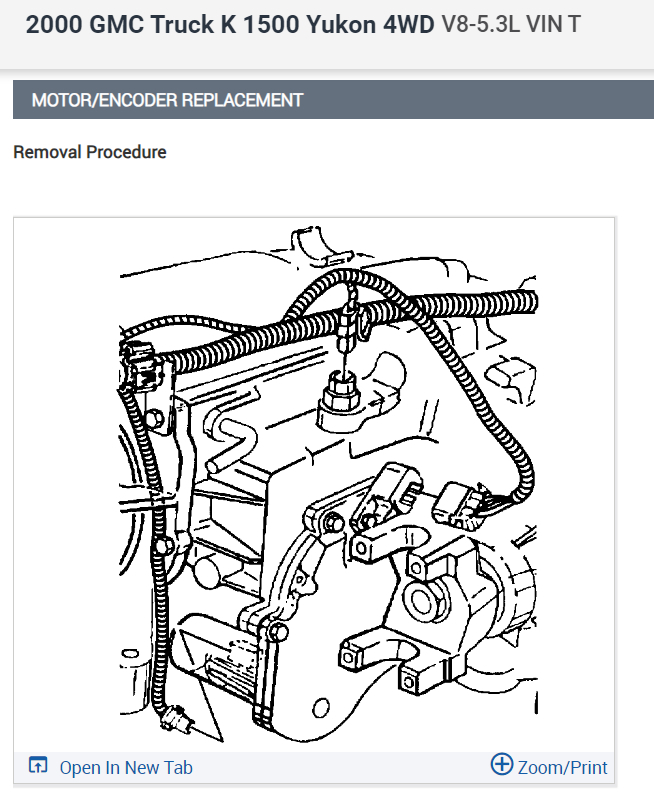 2000 GMC Truck K 1500 Yukon 4WD V8-5.3L VIN T

MOTOR/ENCODER REPLACEMENT

Removal Procedure

Open In New Tab

Zoom/Print