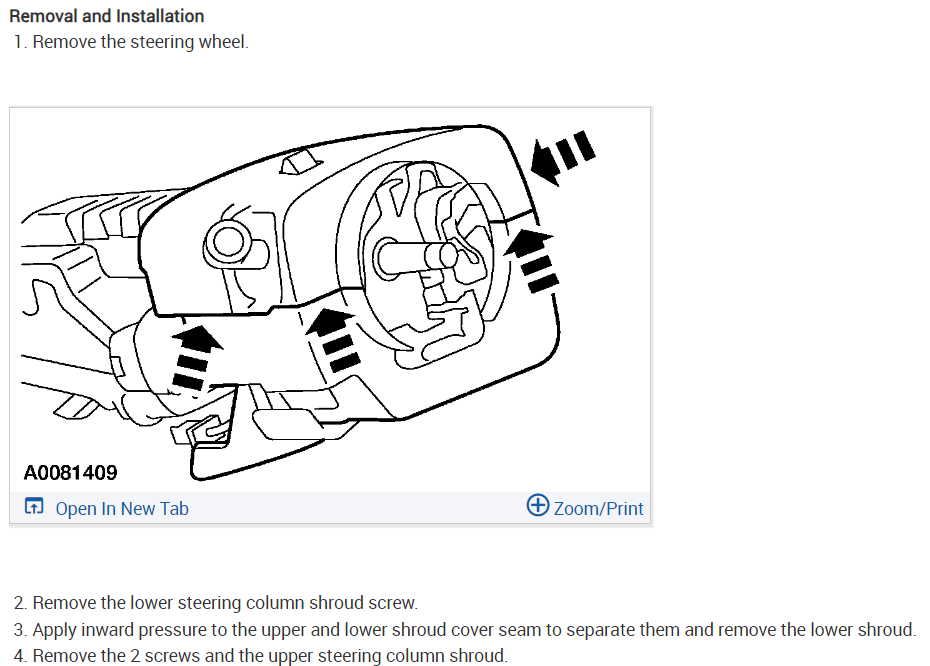 Removal and Installation
1. Remove the steering wheel.

A0081409

Open In New Tab

Zoom/Print

2. Remove the lower steering column shroud screw.
3. Apply inward pressure to the upper and lower shroud cover seam to separate them and remove the lower shroud.
4. Remove the 2 screws and the upper steering column shroud.