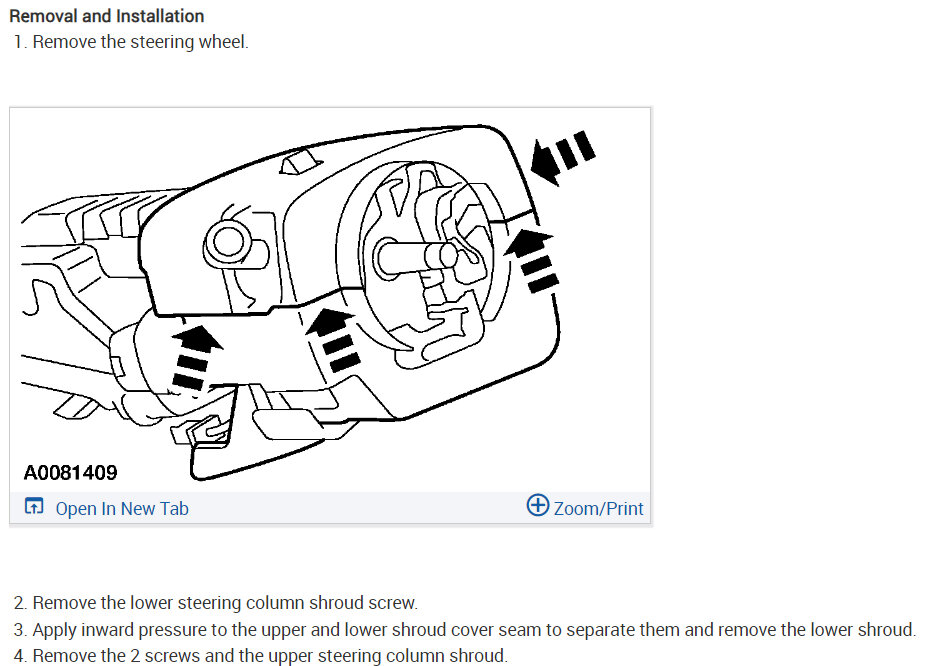 Removal and Installation
1. Remove the steering wheel.

A0081409

Open In New Tab

Zoom/Print

2. Remove the lower steering column shroud screw.
3. Apply inward pressure to the upper and lower shroud cover seam to separate them and remove the lower shroud.
4. Remove the 2 screws and the upper steering column shroud.