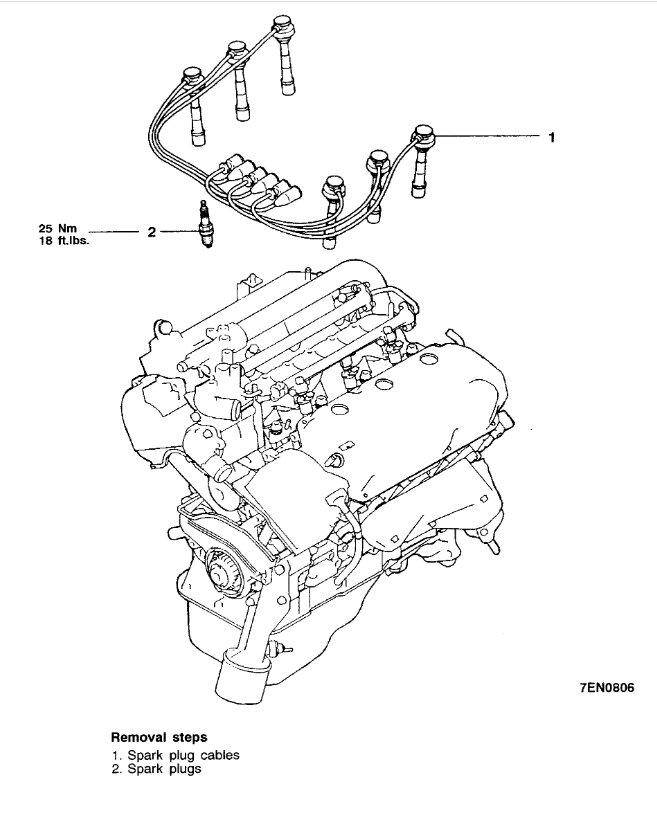 1

25 Nm
18 ft.lbs.

2

7EN0806

Removal steps
1. Spark plug cables
2. Spark plugs