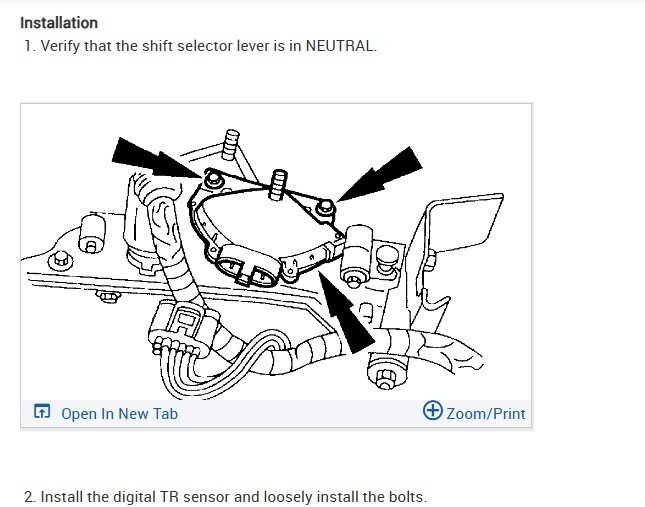 Installation

1. Verify that the shift selector lever is in NEUTRAL.

Open In New Tab

Zoom/Print

2. Install the digital TR sensor and loosely install the bolts.