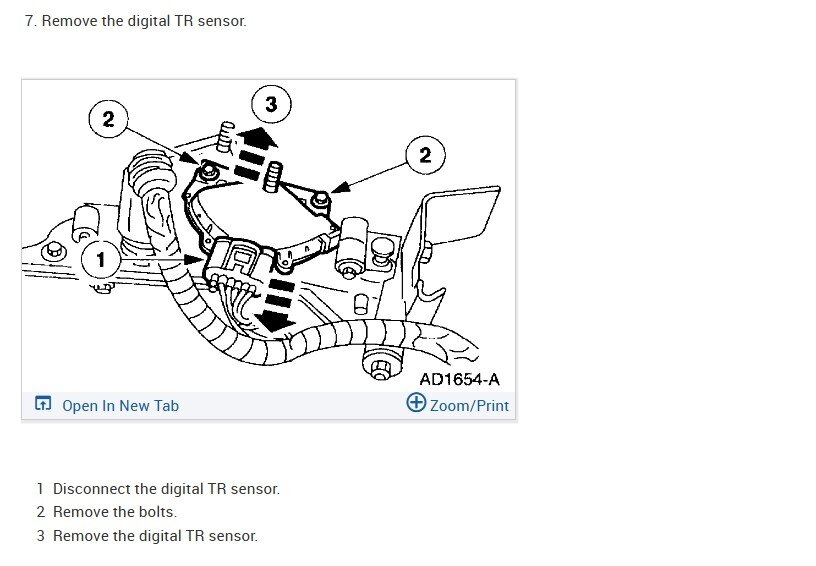 7. Remove the digital TR sensor.

2

3

2

1

AD1654-A

Open In New Tab

Zoom/Print

1 Disconnect the digital TR sensor.
2 Remove the bolts.
3 Remove the digital TR sensor.