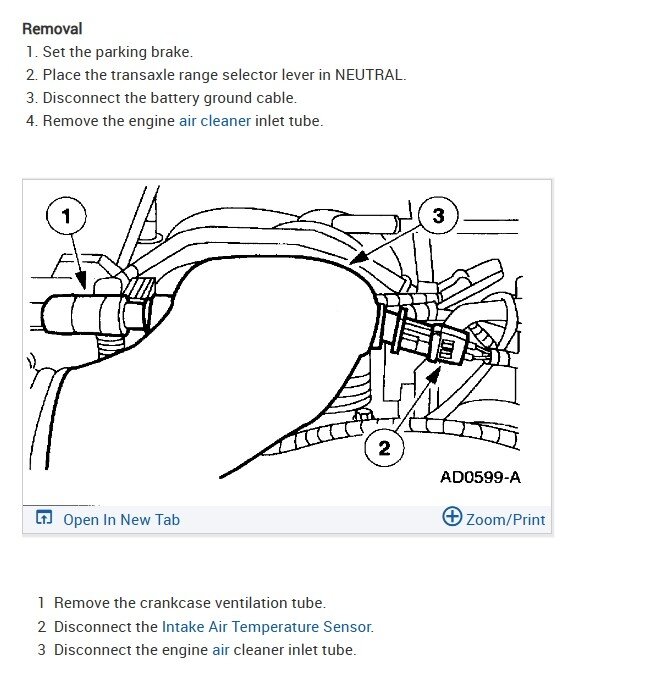 Removal

1. Set the parking brake.
2. Place the transaxle range selector lever in NEUTRAL.
3. Disconnect the battery ground cable.
4. Remove the engine air cleaner inlet tube.

1

3

2

AD0599-A

Open In New Tab

Zoom/Print

1 Remove the crankcase ventilation tube.
2 Disconnect the Intake Air Temperature Sensor.
3 Disconnect the engine air cleaner inlet tube.