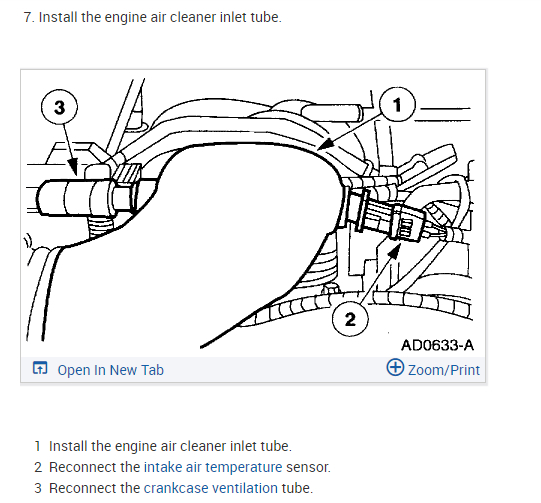 7. Install the engine air cleaner inlet tube.

3

1

2

AD0633-A

Open In New Tab

Zoom/Print

1 Install the engine air cleaner inlet tube.
2 Reconnect the intake air temperature sensor.
3 Reconnect the crankcase ventilation tube.