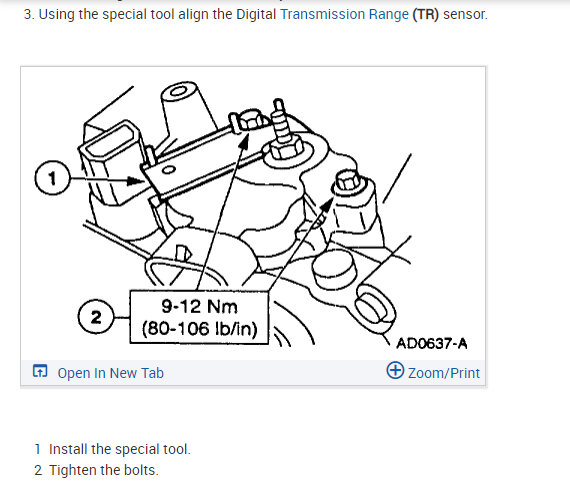 3. Using the special tool align the Digital Transmission Range (TR) sensor.

1

2

9-12 Nm
(80-106 lb/in)

AD0637-A

Open In New Tab

Zoom/Print

1 Install the special tool.

2 Tighten the bolts.