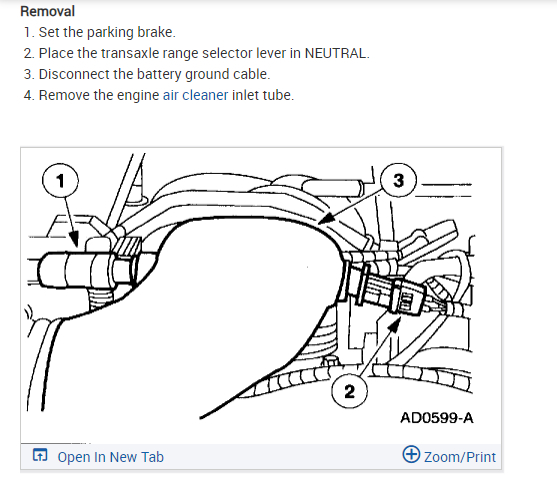 Removal

1. Set the parking brake.
2. Place the transaxle range selector lever in NEUTRAL.
3. Disconnect the battery ground cable.
4. Remove the engine air cleaner inlet tube.

1

3

2

AD0599-A

Open In New Tab

Zoom/Print