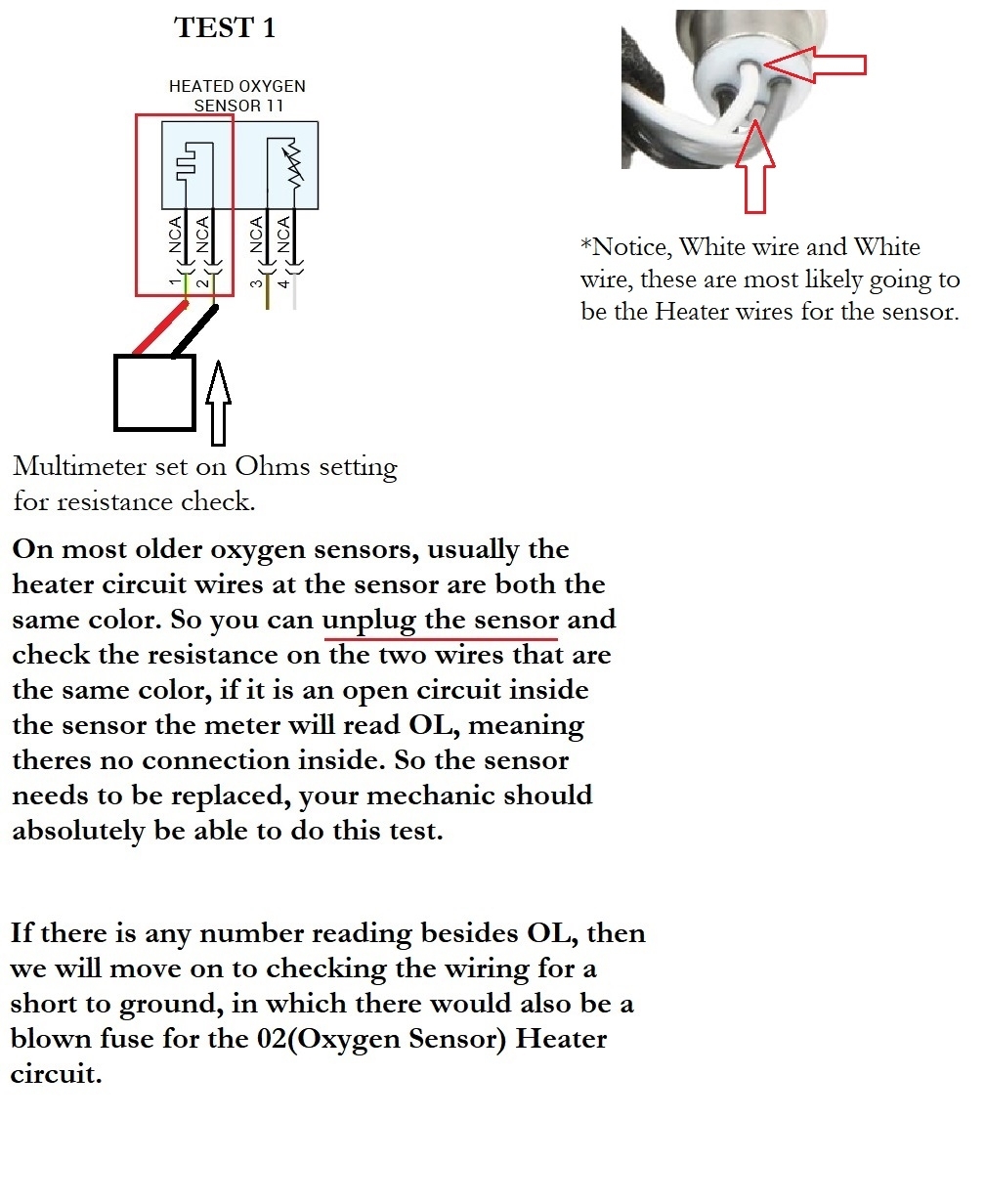 TEST 1

HEATED OXYGEN SENSOR 11

NCA NCA NCA NCA

1 2 3 4

*Notice, White wire and White wire, these are most likely going to be the Heater wires for the sensor.

Multimeter set on Ohms setting for resistance check.

On most older oxygen sensors, usually the heater circuit wires at the sensor are both the same color. So you can unplug the sensor and check the resistance on the two wires that are the same color, if it is an open circuit inside the sensor the meter will read OL, meaning theres no connection inside. So the sensor needs to be replaced, your mechanic should absolutely be able to do this test.

If there is any number reading besides OL, then we will move on to checking the wiring for a short to ground, in which there would also be a blown fuse for the 02(Oxygen Sensor) Heater circuit.