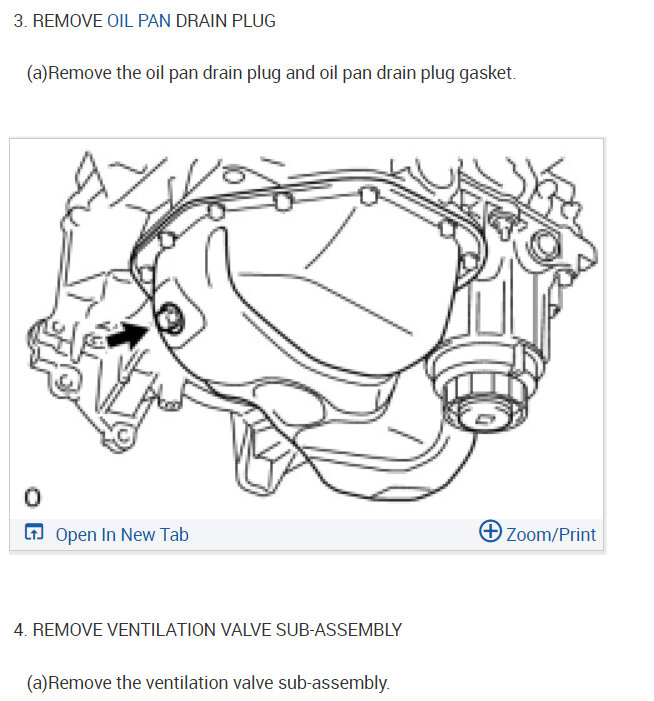 3. REMOVE OIL PAN DRAIN PLUG

(a)Remove the oil pan drain plug and oil pan drain plug gasket.

O

Open In New Tab

Zoom/Print

4. REMOVE VENTILATION VALVE SUB-ASSEMBLY

(a)Remove the ventilation valve sub-assembly.