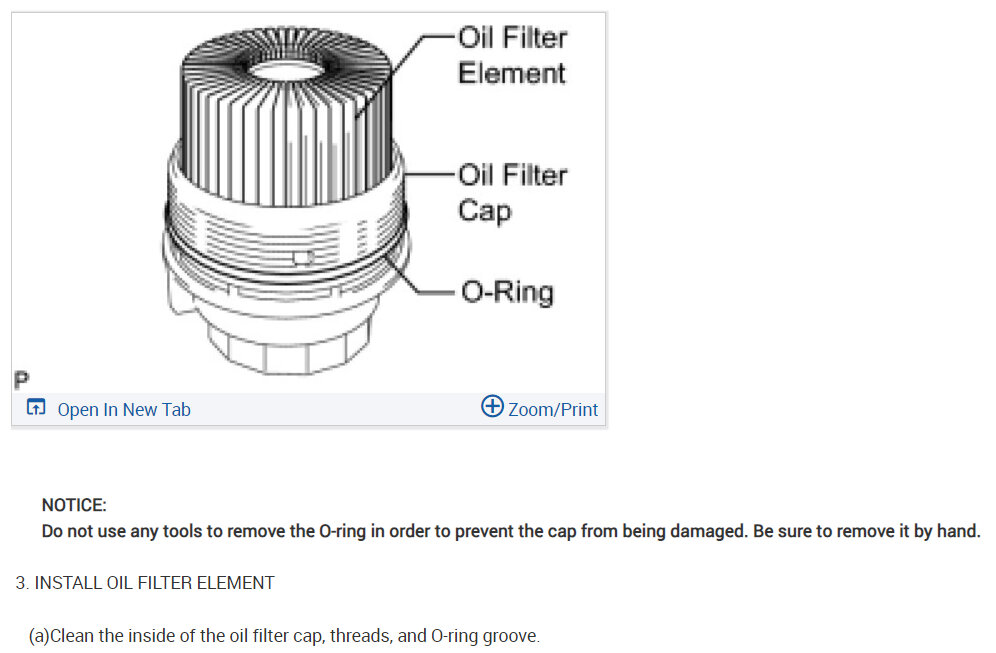 Oil Filter Element

Oil Filter Cap

O-Ring

P

Open In New Tab

Zoom/Print

NOTICE:
Do not use any tools to remove the O-ring in order to prevent the cap from being damaged. Be sure to remove it by hand.

3. INSTALL OIL FILTER ELEMENT

(a)Clean the inside of the oil filter cap, threads, and O-ring groove.