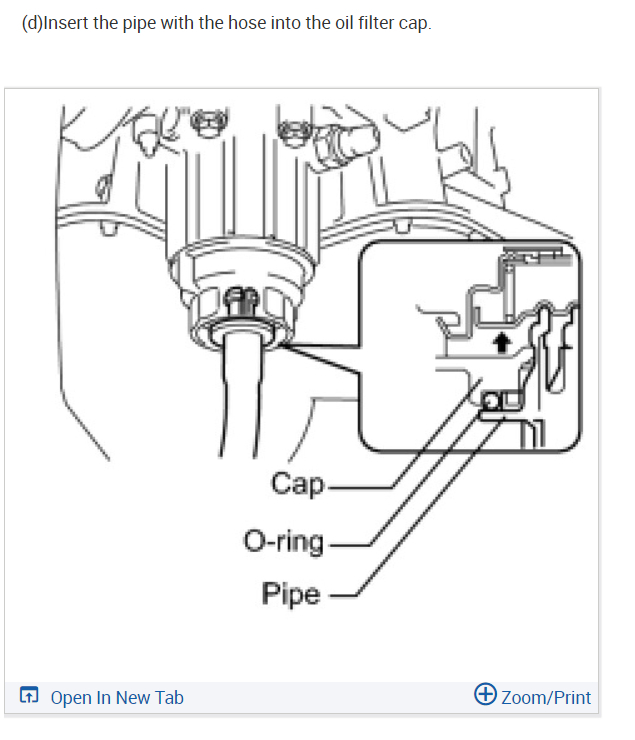 (d)Insert the pipe with the hose into the oil filter cap.

Cap
O-ring
Pipe

Open In New Tab
Zoom/Print