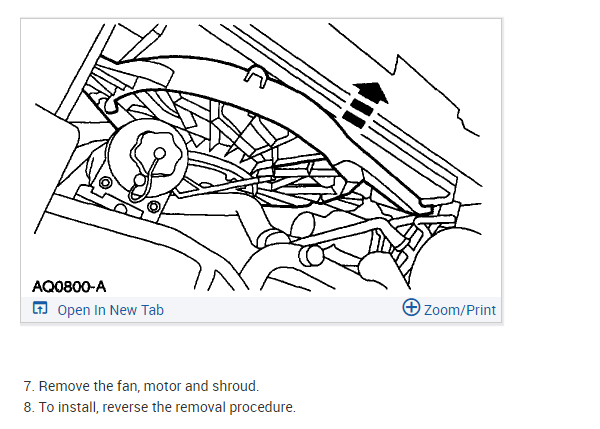 AQ0800-A

Open In New Tab

Zoom/Print

7. Remove the fan, motor and shroud.
8. To install, reverse the removal procedure.