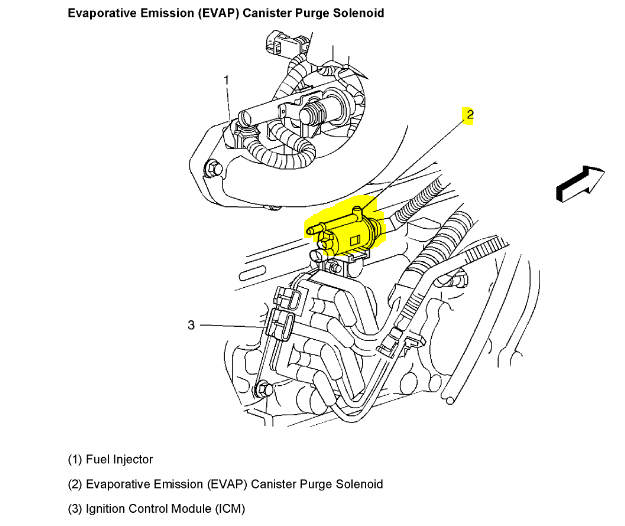 Evaporative Emission (EVAP) Canister Purge Solenoid

1

2

3

(1) Fuel Injector

(2) Evaporative Emission (EVAP) Canister Purge Solenoid

(3) Ignition Control Module (ICM)