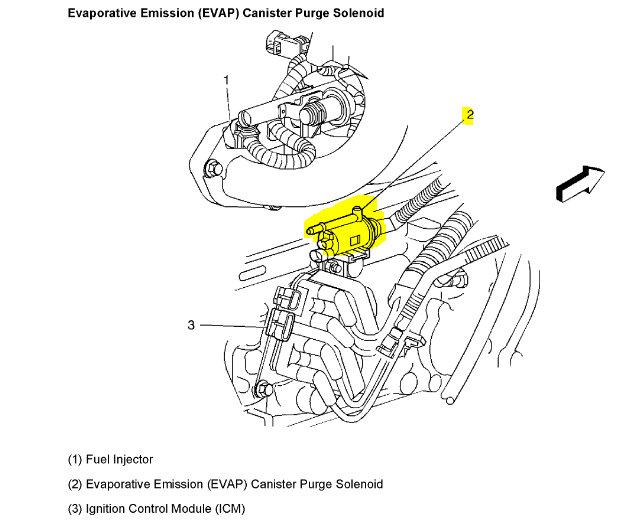 Evaporative Emission (EVAP) Canister Purge Solenoid

1

2

3

(1) Fuel Injector

(2) Evaporative Emission (EVAP) Canister Purge Solenoid

(3) Ignition Control Module (ICM)