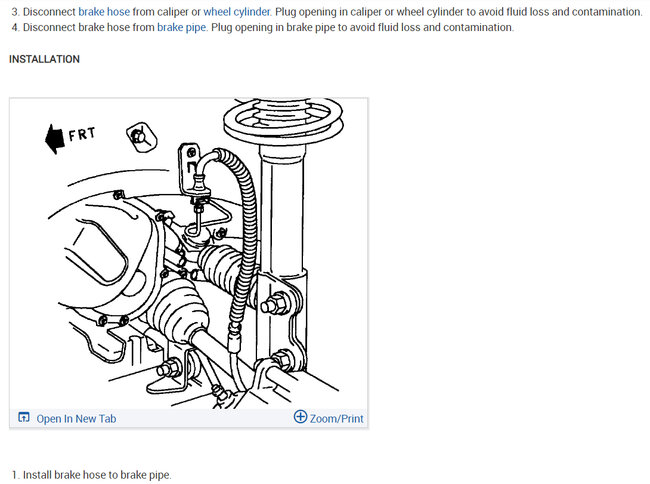 3. Disconnect brake hose from caliper or wheel cylinder. Plug opening in caliper or wheel cylinder to avoid fluid loss and contamination.
4. Disconnect brake hose from brake pipe. Plug opening in brake pipe to avoid fluid loss and contamination.

INSTALLATION

FRT

Open In New Tab

Zoom/Print

1. Install brake hose to brake pipe.