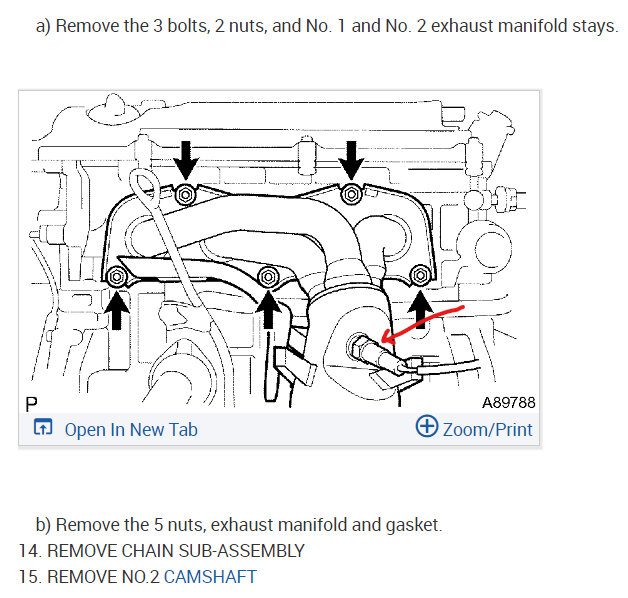 a) Remove the 3 bolts, 2 nuts, and No. 1 and No. 2 exhaust manifold stays.

P

A89788

Open In New Tab

Zoom/Print

b) Remove the 5 nuts, exhaust manifold and gasket.

14. REMOVE CHAIN SUB-ASSEMBLY

15. REMOVE NO.2 CAMSHAFT