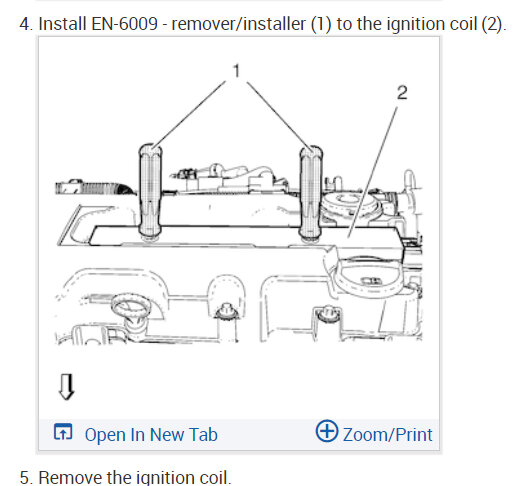 4. Install EN-6009 - remover/installer (1) to the ignition coil (2).

1

2

Open In New Tab

Zoom/Print

5. Remove the ignition coil.