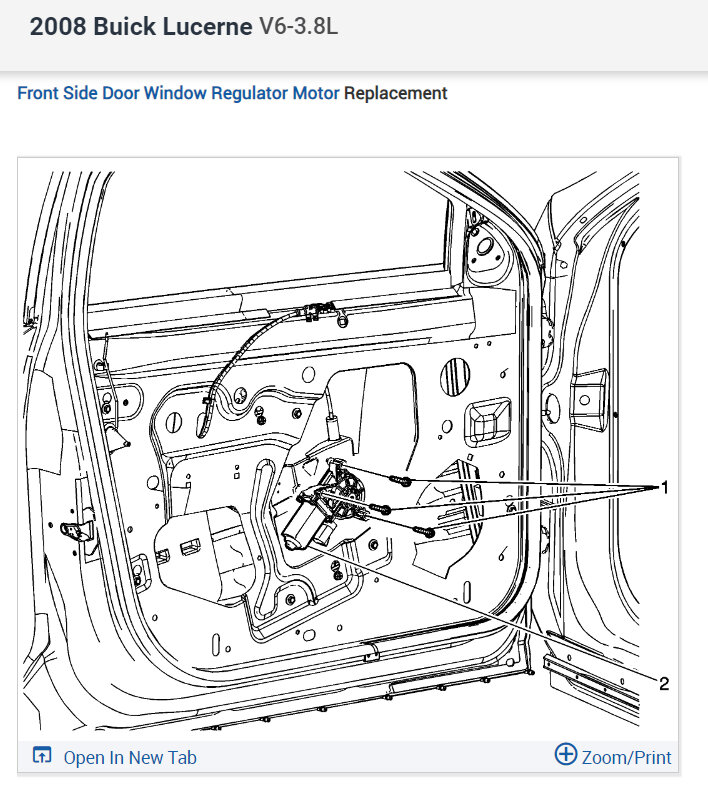 2008 Buick Lucerne V6-3.8L

Front Side Door Window Regulator Motor Replacement

1

2

Open In New Tab

Zoom/Print