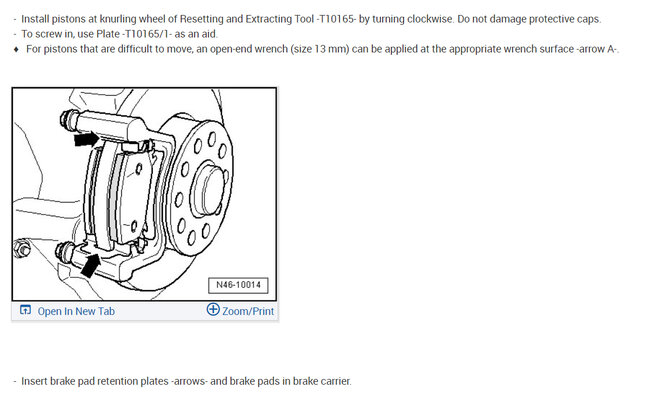 - Install pistons at knurling wheel of Resetting and Extracting Tool -T10165- by turning clockwise. Do not damage protective caps.
- To screw in, use Plate -T10165/1- as an aid.
♦ For pistons that are difficult to move, an open-end wrench (size 13 mm) can be applied at the appropriate wrench surface -arrow A-.

N46-10014

Open In New Tab

Zoom/Print

- Insert brake pad retention plates -arrows- and brake pads in brake carrier.