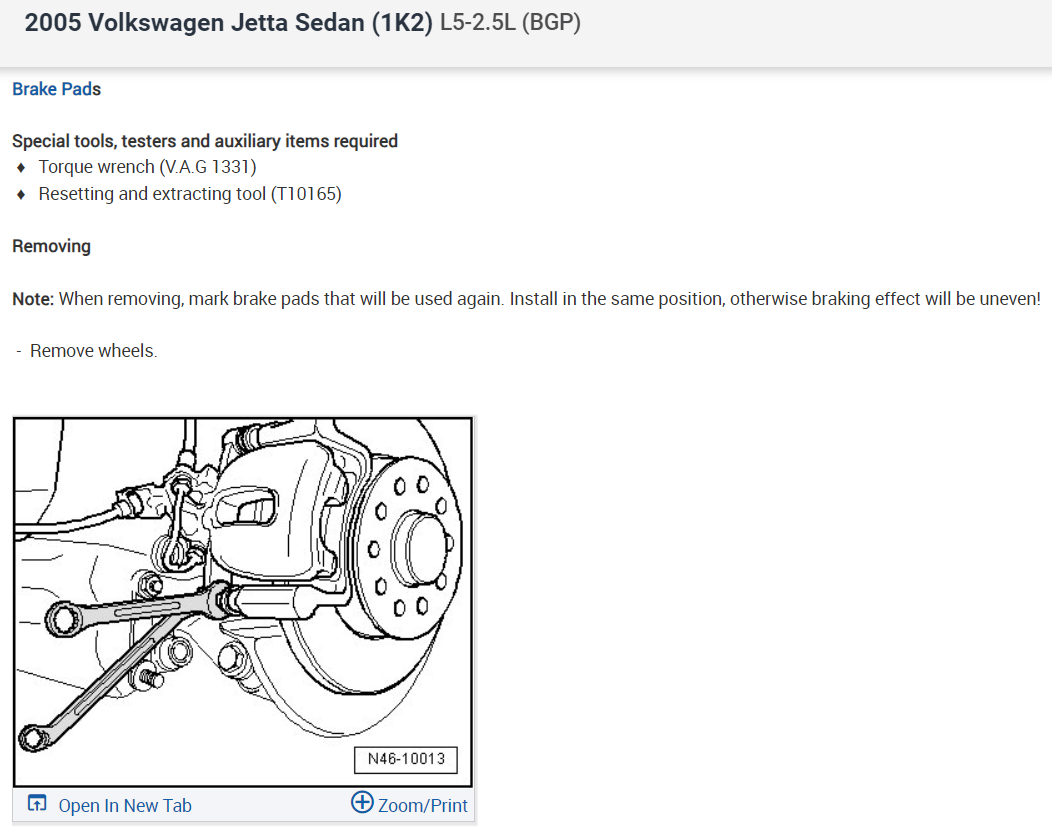 2005 Volkswagen Jetta Sedan (1K2) L5-2.5L (BGP)

Brake Pads

Special tools, testers and auxiliary items required
♦ Torque wrench (V.A.G 1331)
♦ Resetting and extracting tool (T10165)

Removing

Note: When removing, mark brake pads that will be used again. Install in the same position, otherwise braking effect will be uneven!

- Remove wheels.

N46-10013

Open In New Tab
Zoom/Print