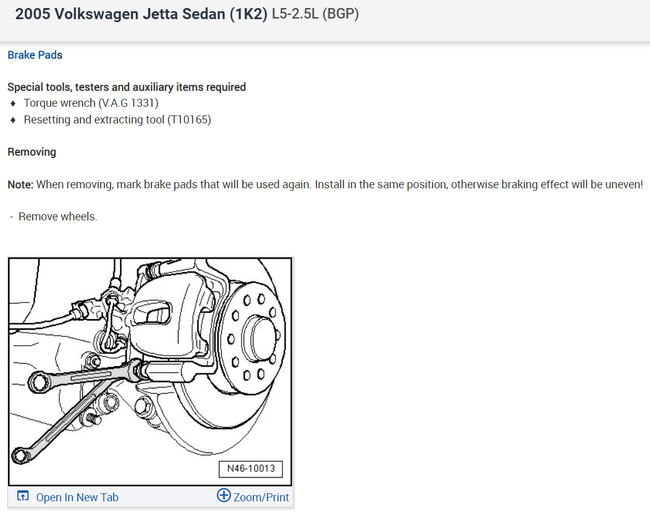 2005 Volkswagen Jetta Sedan (1K2) L5-2.5L (BGP)

Brake Pads

Special tools, testers and auxiliary items required
♦ Torque wrench (V.A.G 1331)
♦ Resetting and extracting tool (T10165)

Removing

Note: When removing, mark brake pads that will be used again. Install in the same position, otherwise braking effect will be uneven!

- Remove wheels.

N46-10013

Open In New Tab
Zoom/Print