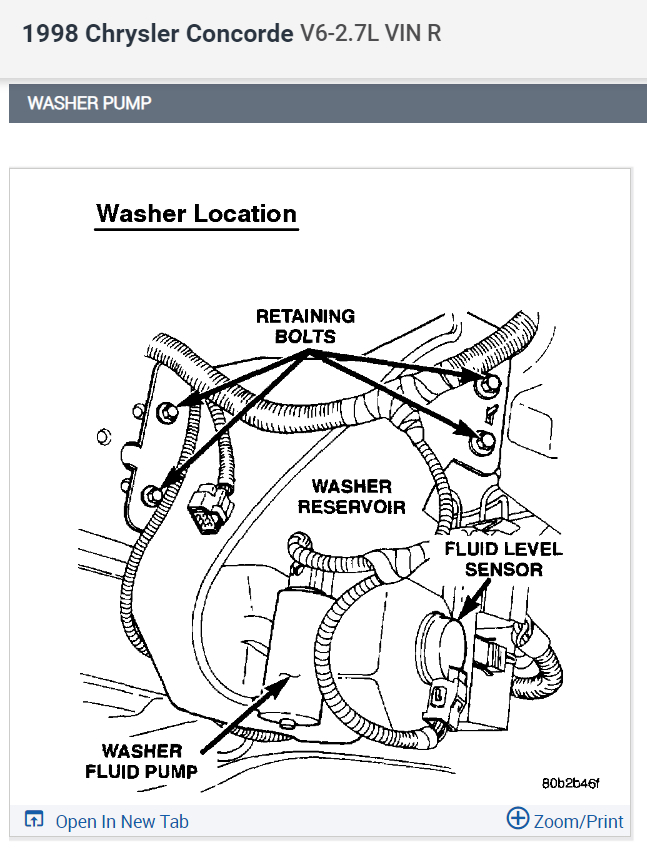 1998 Chrysler Concorde V6-2.7L VIN R

WASHER PUMP

Washer Location

RETAINING BOLTS

WASHER RESERVOIR

FLUID LEVEL SENSOR

WASHER FLUID PUMP

80b2b46f

Open In New Tab

Zoom/Print