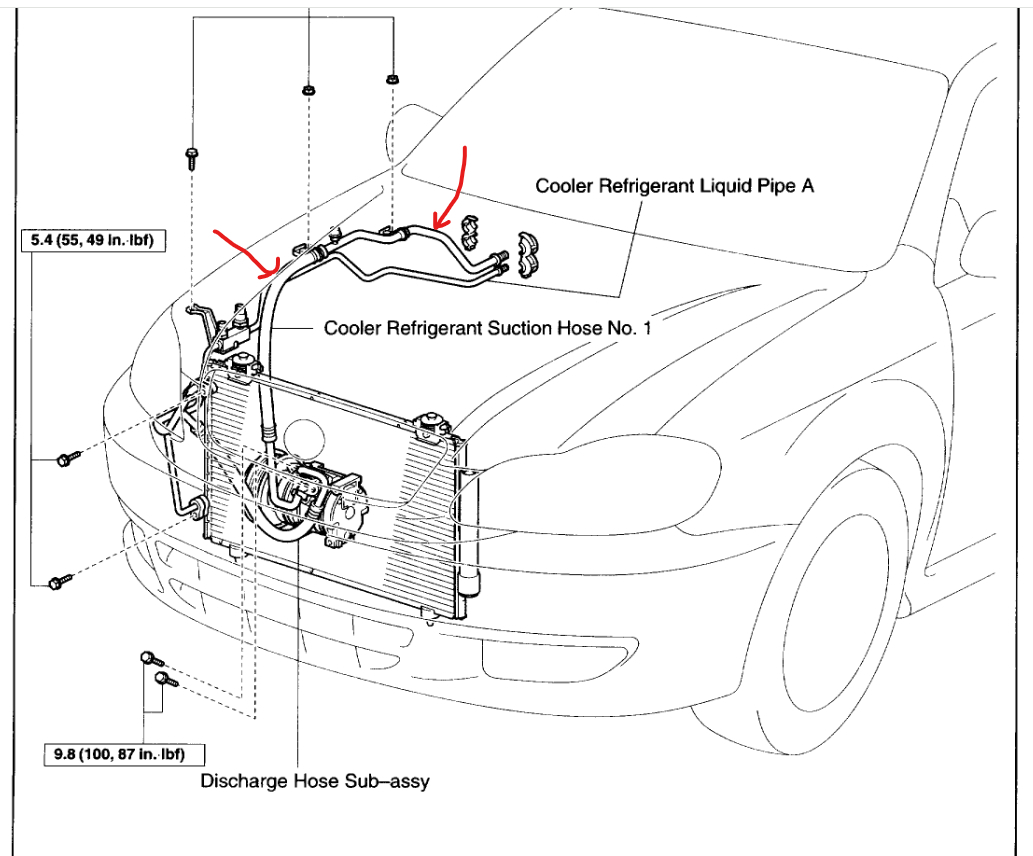 Cooler Refrigerant Liquid Pipe A

5.4 (55, 49 in.·lbf)

Cooler Refrigerant Suction Hose No. 1

9.8 (100, 87 in.·lbf)

Discharge Hose Sub–assy