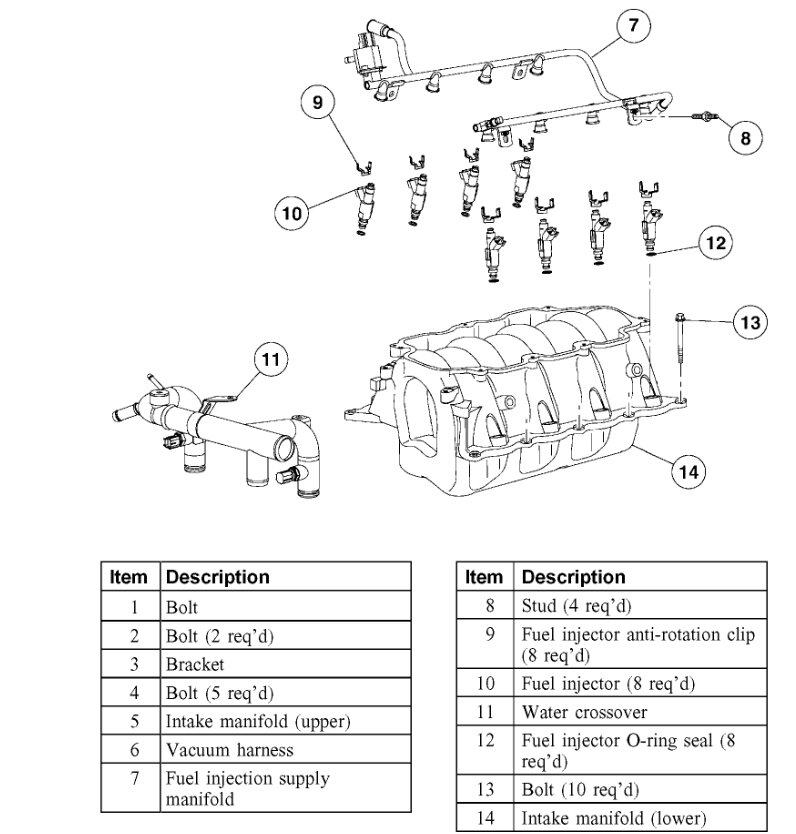 7
9
8
10
12
13
11
14

| Item | Description |
|---|---|
| 1 | Bolt |
| 2 | Bolt (2 req'd) |
| 3 | Bracket |
| 4 | Bolt (5 req'd) |
| 5 | Intake manifold (upper) |
| 6 | Vacuum harness |
| 7 | Fuel injection supply manifold |

| Item | Description |
|---|---|
| 8 | Stud (4 req'd) |
| 9 | Fuel injector anti-rotation clip (8 req'd) |
| 10 | Fuel injector (8 req'd) |
| 11 | Water crossover |
| 12 | Fuel injector O-ring seal (8 req'd) |
| 13 | Bolt (10 req'd) |
| 14 | Intake manifold (lower) |