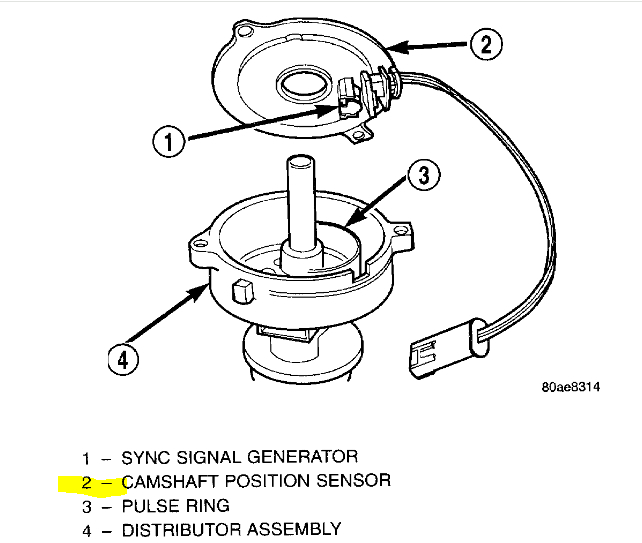 2

1

3

4

80ae8314

1 – SYNC SIGNAL GENERATOR
2 – CAMSHAFT POSITION SENSOR
3 – PULSE RING
4 – DISTRIBUTOR ASSEMBLY