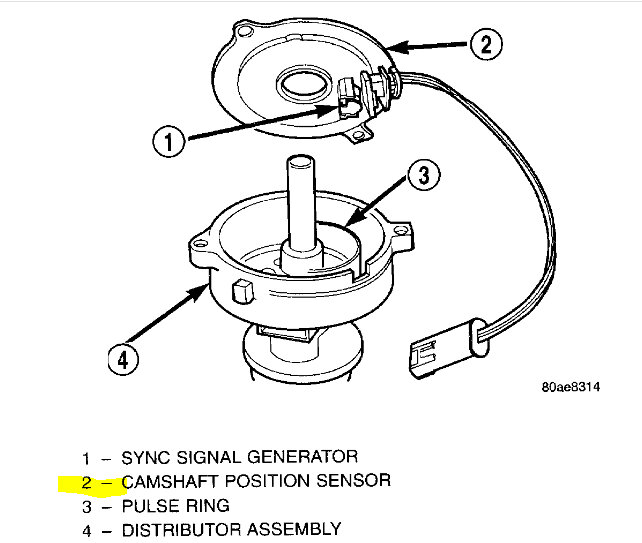 2

1

3

4

80ae8314

1 – SYNC SIGNAL GENERATOR
2 – CAMSHAFT POSITION SENSOR
3 – PULSE RING
4 – DISTRIBUTOR ASSEMBLY