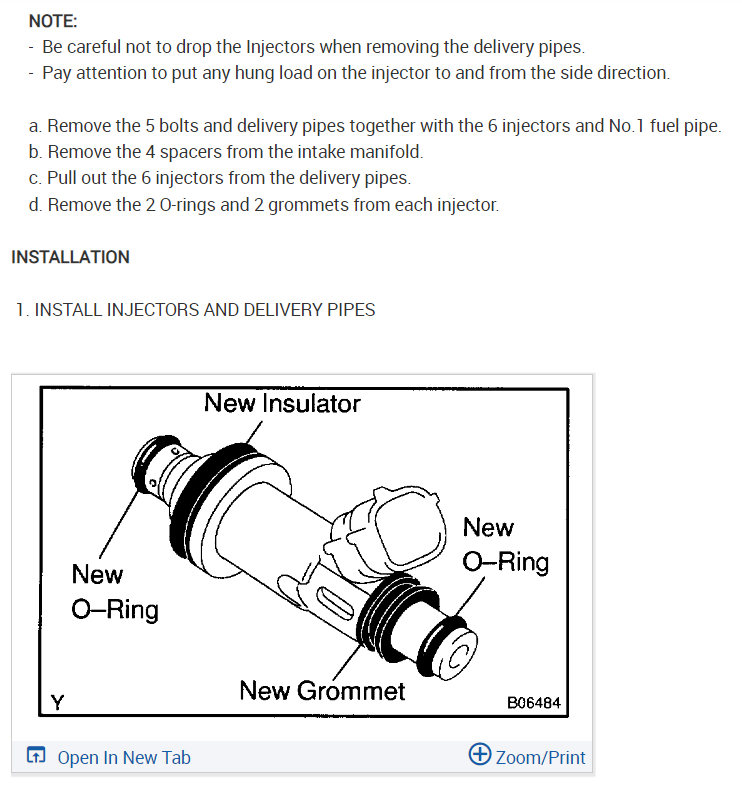 NOTE:
- Be careful not to drop the Injectors when removing the delivery pipes.
- Pay attention to put any hung load on the injector to and from the side direction.

a. Remove the 5 bolts and delivery pipes together with the 6 injectors and No.1 fuel pipe.
b. Remove the 4 spacers from the intake manifold.
c. Pull out the 6 injectors from the delivery pipes.
d. Remove the 2 O-rings and 2 grommets from each injector.

INSTALLATION

1. INSTALL INJECTORS AND DELIVERY PIPES

New Insulator
New O–Ring
New O–Ring
New Grommet
Y
B06484

Open In New Tab
Zoom/Print