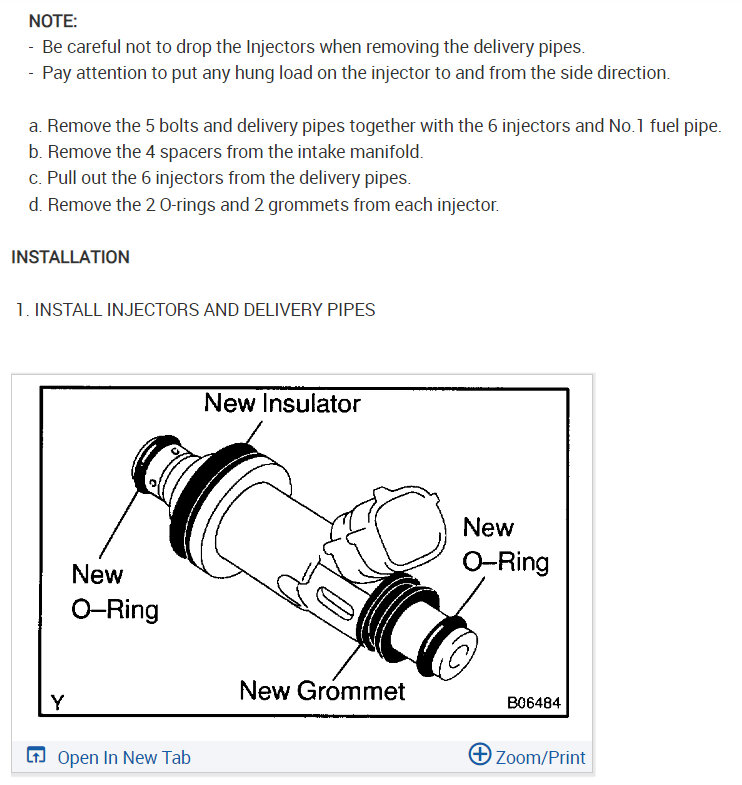 NOTE:
- Be careful not to drop the Injectors when removing the delivery pipes.
- Pay attention to put any hung load on the injector to and from the side direction.

a. Remove the 5 bolts and delivery pipes together with the 6 injectors and No.1 fuel pipe.
b. Remove the 4 spacers from the intake manifold.
c. Pull out the 6 injectors from the delivery pipes.
d. Remove the 2 O-rings and 2 grommets from each injector.

INSTALLATION

1. INSTALL INJECTORS AND DELIVERY PIPES

New Insulator
New O–Ring
New O–Ring
New Grommet
Y
B06484

Open In New Tab
Zoom/Print