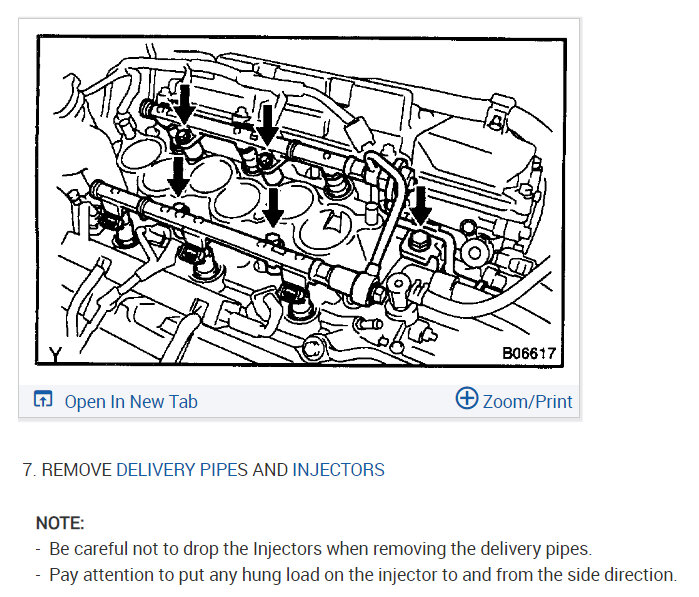 Y

B06617

Open In New Tab

Zoom/Print

7. REMOVE DELIVERY PIPES AND INJECTORS

NOTE:

- Be careful not to drop the Injectors when removing the delivery pipes.
- Pay attention to put any hung load on the injector to and from the side direction.