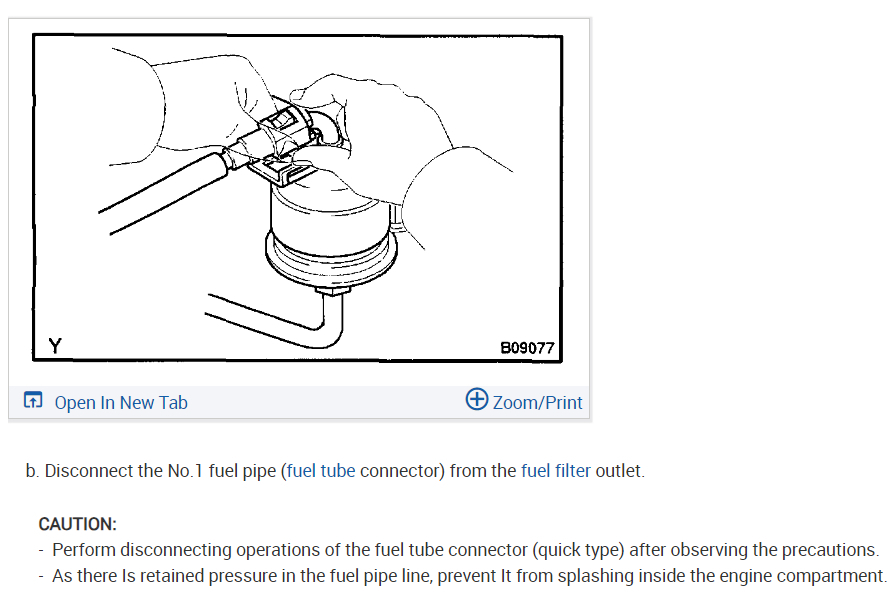 Y

B09077

Open In New Tab

Zoom/Print

b. Disconnect the No.1 fuel pipe (fuel tube connector) from the fuel filter outlet.

CAUTION:

- Perform disconnecting operations of the fuel tube connector (quick type) after observing the precautions.
- As there Is retained pressure in the fuel pipe line, prevent It from splashing inside the engine compartment.