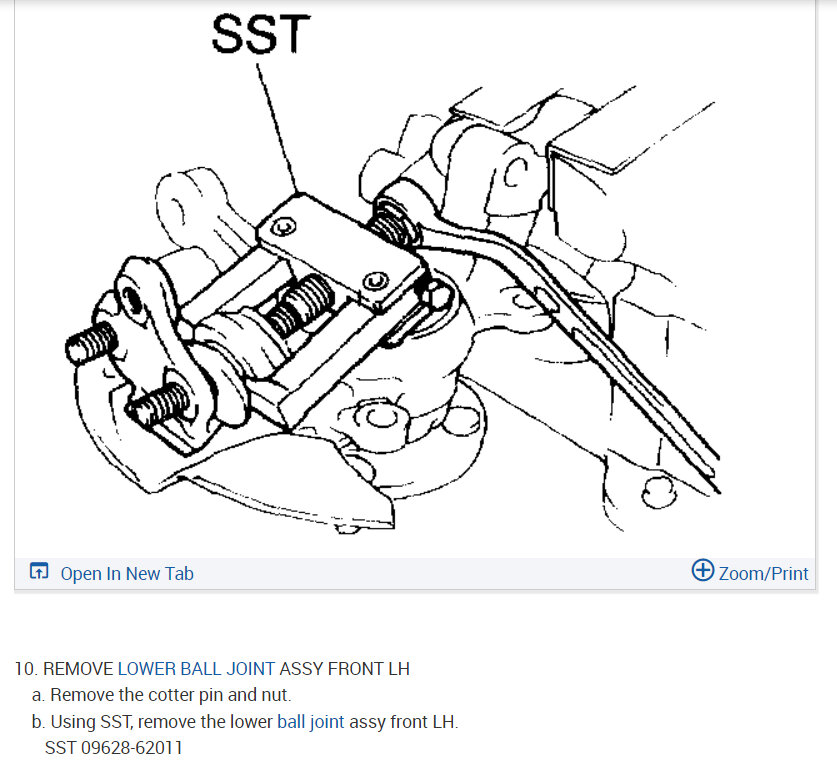 SST

Open In New Tab

Zoom/Print

10. REMOVE LOWER BALL JOINT ASSY FRONT LH

a. Remove the cotter pin and nut.

b. Using SST, remove the lower ball joint assy front LH.

SST 09628-62011