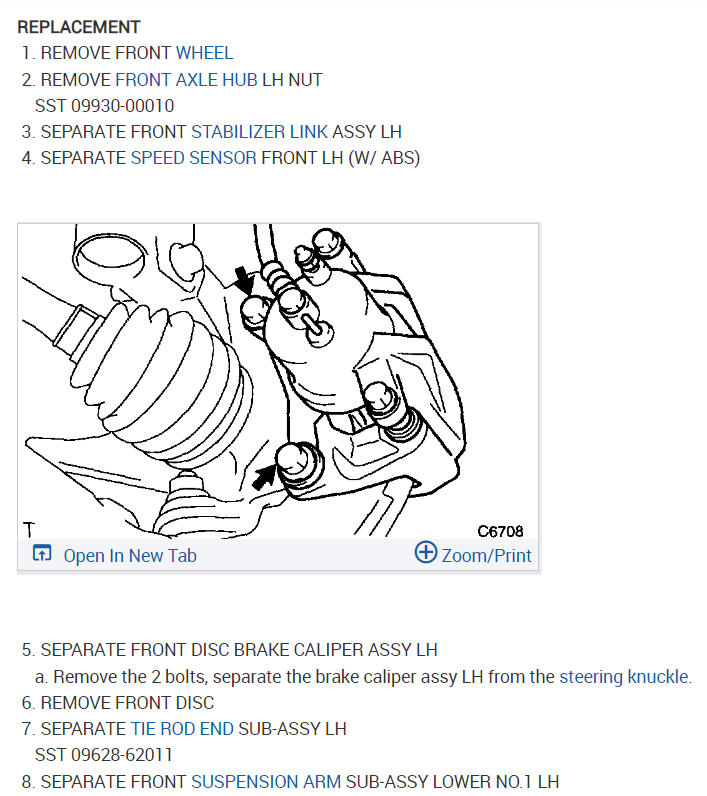 REPLACEMENT

1. REMOVE FRONT WHEEL
2. REMOVE FRONT AXLE HUB LH NUT
SST 09930-00010
3. SEPARATE FRONT STABILIZER LINK ASSY LH
4. SEPARATE SPEED SENSOR FRONT LH (W/ ABS)

T
C6708
Open In New Tab
Zoom/Print

5. SEPARATE FRONT DISC BRAKE CALIPER ASSY LH
a. Remove the 2 bolts, separate the brake caliper assy LH from the steering knuckle.
6. REMOVE FRONT DISC
7. SEPARATE TIE ROD END SUB-ASSY LH
SST 09628-62011
8. SEPARATE FRONT SUSPENSION ARM SUB-ASSY LOWER NO.1 LH