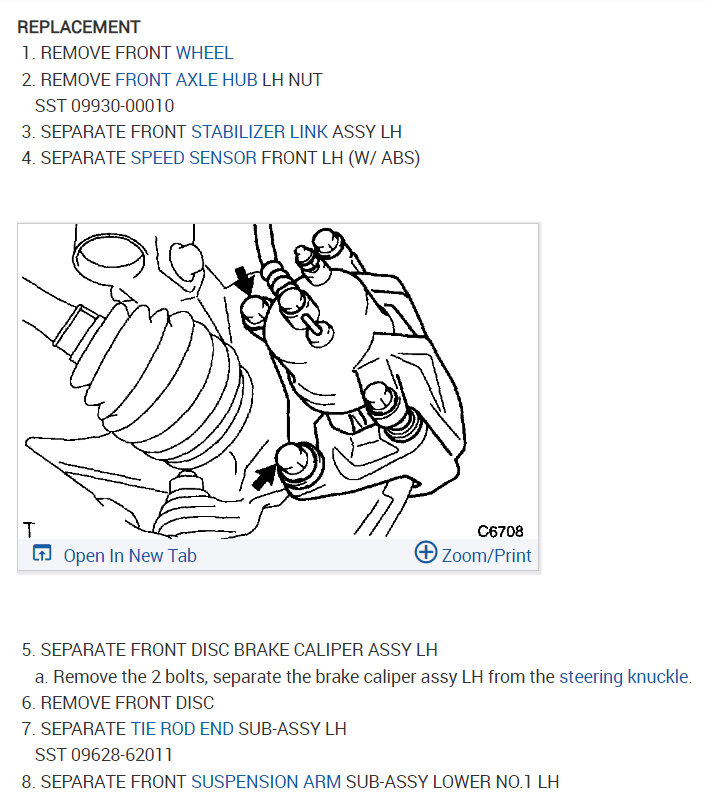 REPLACEMENT

1. REMOVE FRONT WHEEL
2. REMOVE FRONT AXLE HUB LH NUT
SST 09930-00010
3. SEPARATE FRONT STABILIZER LINK ASSY LH
4. SEPARATE SPEED SENSOR FRONT LH (W/ ABS)

T
C6708

Open In New Tab
Zoom/Print

5. SEPARATE FRONT DISC BRAKE CALIPER ASSY LH
a. Remove the 2 bolts, separate the brake caliper assy LH from the steering knuckle.
6. REMOVE FRONT DISC
7. SEPARATE TIE ROD END SUB-ASSY LH
SST 09628-62011
8. SEPARATE FRONT SUSPENSION ARM SUB-ASSY LOWER NO.1 LH