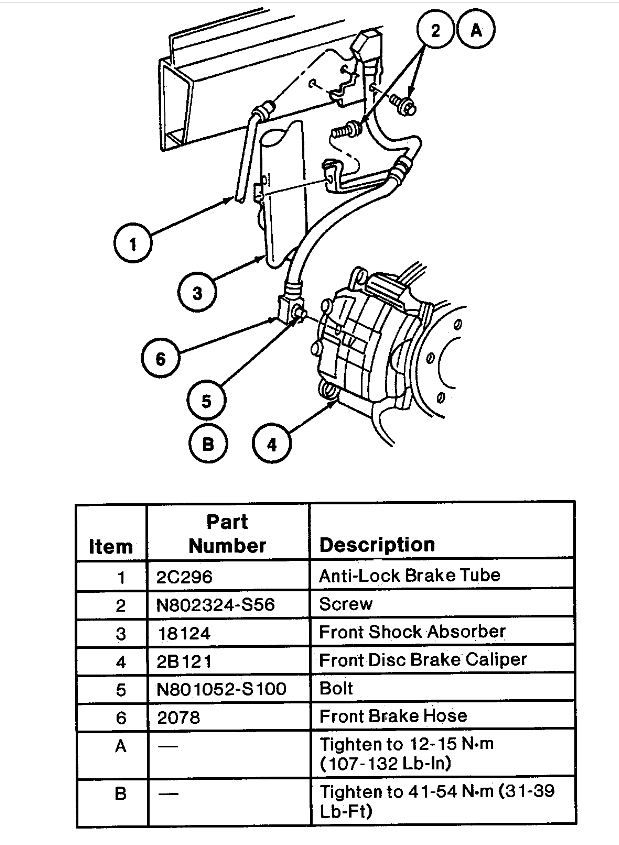 2
A
1
3
6
5
B
4

| Item | Part Number | Description |
|---|---|---|
| 1 | 2C296 | Anti-Lock Brake Tube |
| 2 | N802324-S56 | Screw |
| 3 | 18124 | Front Shock Absorber |
| 4 | 2B121 | Front Disc Brake Caliper |
| 5 | N801052-S100 | Bolt |
| 6 | 2078 | Front Brake Hose |
| A | — | Tighten to 12-15 N·m (107-132 Lb-In) |
| B | — | Tighten to 41-54 N·m (31-39 Lb-Ft) |