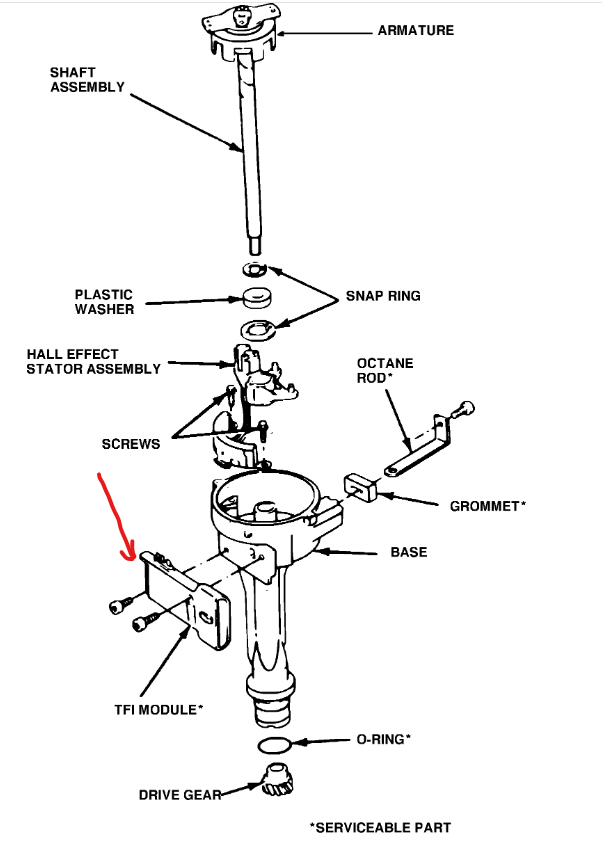 ARMATURE

SHAFT ASSEMBLY

PLASTIC WASHER

SNAP RING

HALL EFFECT STATOR ASSEMBLY

OCTANE ROD*

SCREWS

GROMMET*

BASE

TFI MODULE*

O-RING*

DRIVE GEAR

*SERVICEABLE PART