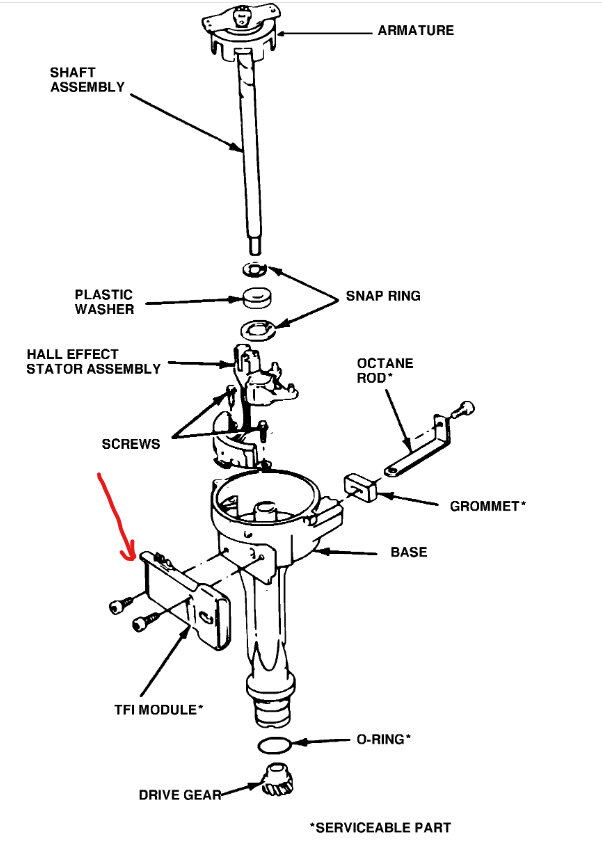 ARMATURE

SHAFT ASSEMBLY

PLASTIC WASHER

SNAP RING

HALL EFFECT STATOR ASSEMBLY

OCTANE ROD*

SCREWS

GROMMET*

BASE

TFI MODULE*

O-RING*

DRIVE GEAR

*SERVICEABLE PART