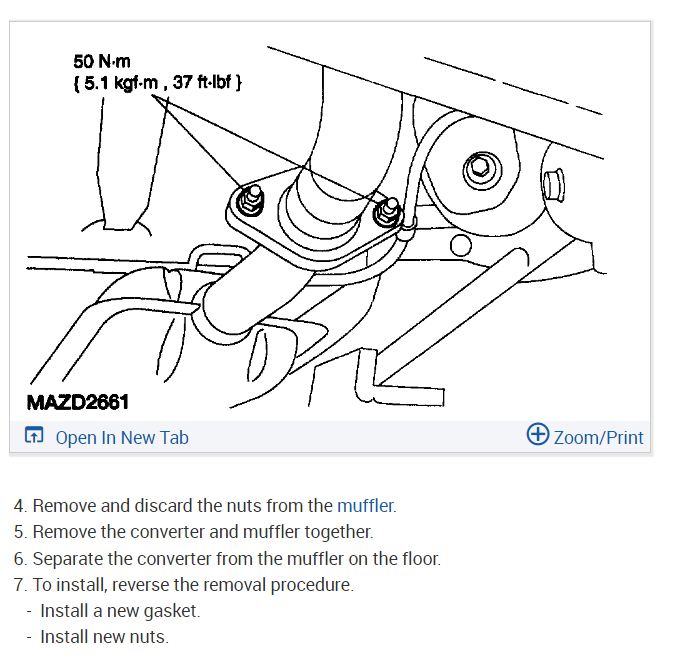 50 N·m
{ 5.1 kgf·m , 37 ft·lbf }

MAZD2661

Open In New Tab

Zoom/Print

4. Remove and discard the nuts from the muffler.
5. Remove the converter and muffler together.
6. Separate the converter from the muffler on the floor.
7. To install, reverse the removal procedure.
- Install a new gasket.
- Install new nuts.