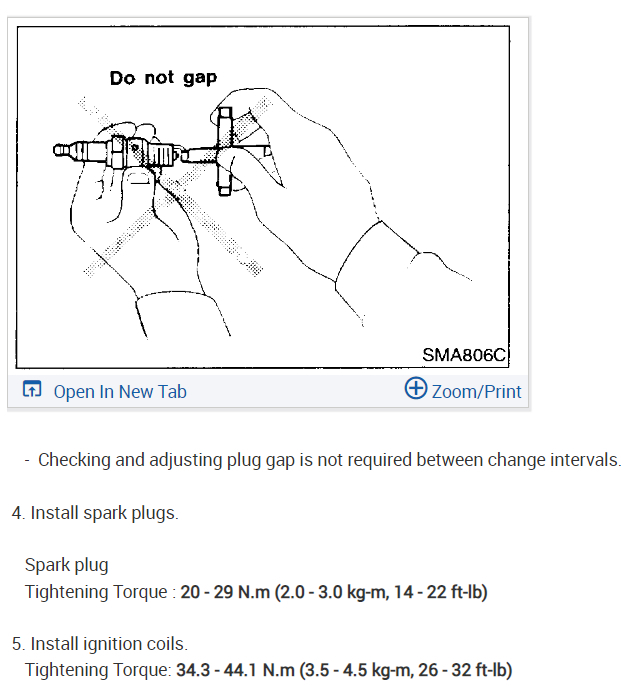 Do not gap

SMA806C

Open In New Tab

Zoom/Print

- Checking and adjusting plug gap is not required between change intervals.

4. Install spark plugs.

Spark plug
Tightening Torque : 20 - 29 N.m (2.0 - 3.0 kg-m, 14 - 22 ft-lb)

5. Install ignition coils.
Tightening Torque: 34.3 - 44.1 N.m (3.5 - 4.5 kg-m, 26 - 32 ft-lb)