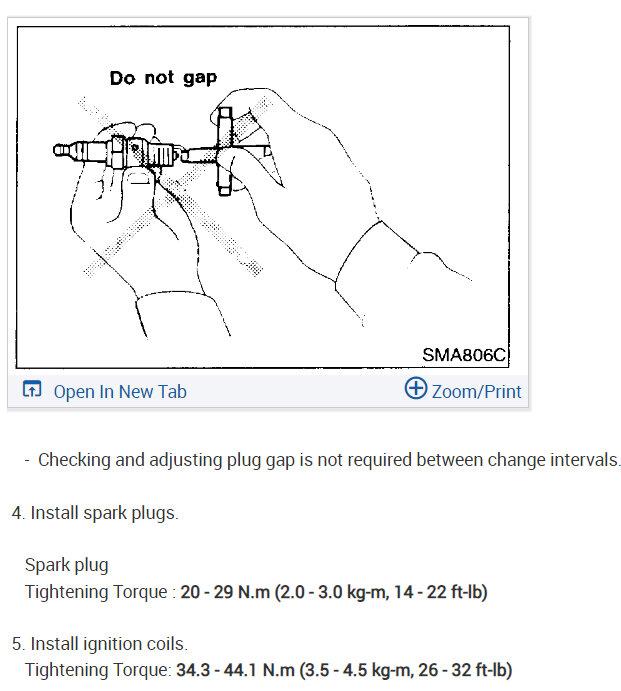 Do not gap

SMA806C

Open In New Tab

Zoom/Print

- Checking and adjusting plug gap is not required between change intervals.

4. Install spark plugs.

Spark plug
Tightening Torque : 20 - 29 N.m (2.0 - 3.0 kg-m, 14 - 22 ft-lb)

5. Install ignition coils.
Tightening Torque: 34.3 - 44.1 N.m (3.5 - 4.5 kg-m, 26 - 32 ft-lb)