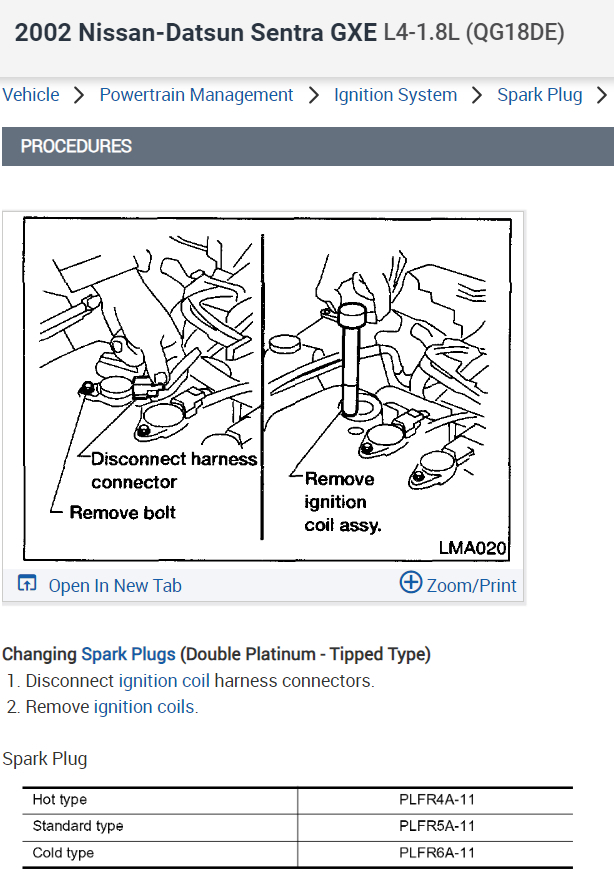 2002 Nissan-Datsun Sentra GXE L4-1.8L (QG18DE)

Vehicle > Powertrain Management > Ignition System > Spark Plug >

PROCEDURES

Disconnect harness connector

Remove bolt

Remove ignition coil assy.

LMA020

Open In New Tab

Zoom/Print

Changing Spark Plugs (Double Platinum - Tipped Type)

1. Disconnect ignition coil harness connectors.
2. Remove ignition coils.

Spark Plug

| Hot type | PLFR4A-11 |
|---|---|
| Standard type | PLFR5A-11 |
| Cold type | PLFR6A-11 |