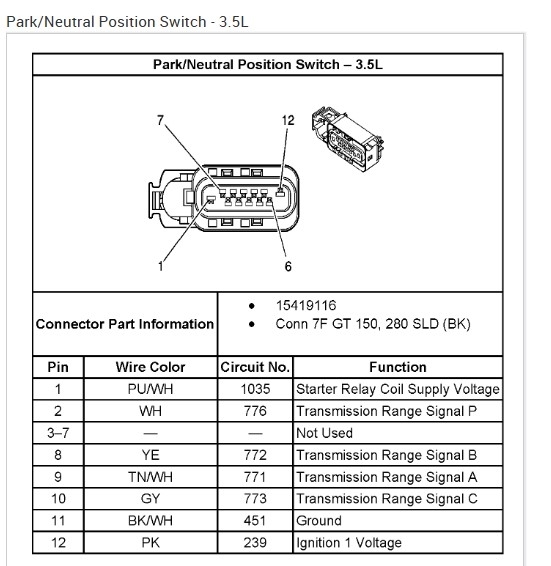 Park/Neutral Position Switch - 3.5L

Park/Neutral Position Switch – 3.5L

7
12
1
6

Connector Part Information
• 15419116
• Conn 7F GT 150, 280 SLD (BK)

| Pin | Wire Color | Circuit No. | Function |
|---|---|---|---|
| 1 | PU/WH | 1035 | Starter Relay Coil Supply Voltage |
| 2 | WH | 776 | Transmission Range Signal P |
| 3–7 | — | — | Not Used |
| 8 | YE | 772 | Transmission Range Signal B |
| 9 | TN/WH | 771 | Transmission Range Signal A |
| 10 | GY | 773 | Transmission Range Signal C |
| 11 | BK/WH | 451 | Ground |
| 12 | PK | 239 | Ignition 1 Voltage |