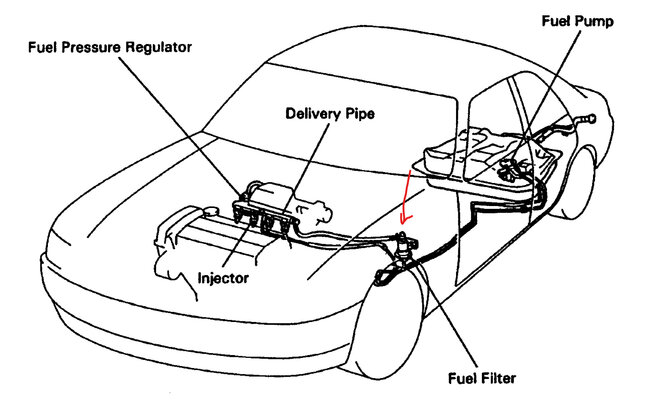 Fuel Pressure Regulator

Fuel Pump

Delivery Pipe

Injector

Fuel Filter