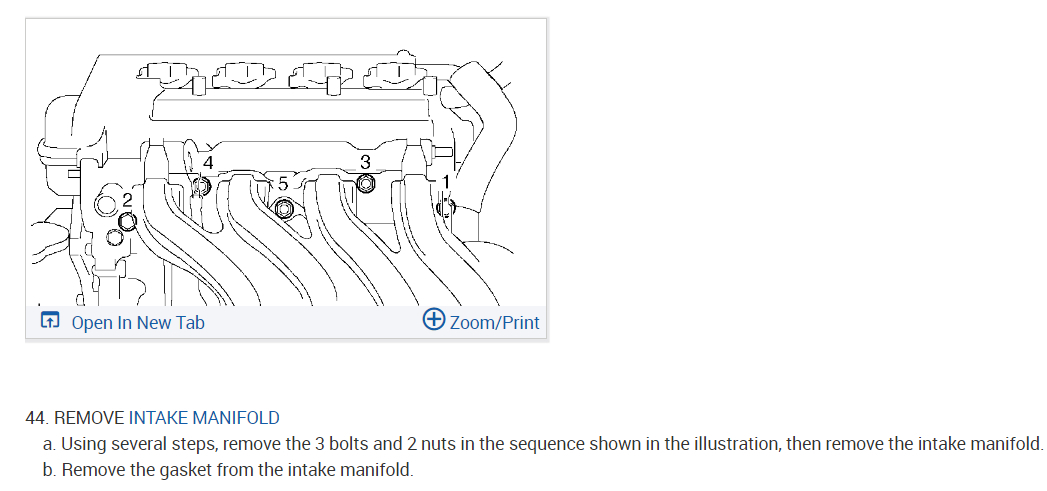 4
3
5
1
2

Open In New Tab
Zoom/Print

44. REMOVE INTAKE MANIFOLD

a. Using several steps, remove the 3 bolts and 2 nuts in the sequence shown in the illustration, then remove the intake manifold.

b. Remove the gasket from the intake manifold.