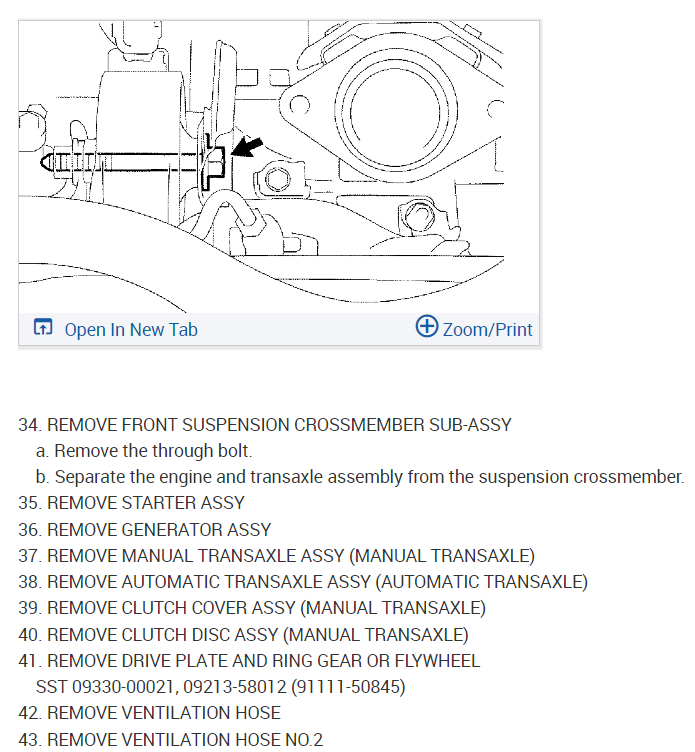 Open In New Tab
Zoom/Print

34. REMOVE FRONT SUSPENSION CROSSMEMBER SUB-ASSY
a. Remove the through bolt.
b. Separate the engine and transaxle assembly from the suspension crossmember.
35. REMOVE STARTER ASSY
36. REMOVE GENERATOR ASSY
37. REMOVE MANUAL TRANSAXLE ASSY (MANUAL TRANSAXLE)
38. REMOVE AUTOMATIC TRANSAXLE ASSY (AUTOMATIC TRANSAXLE)
39. REMOVE CLUTCH COVER ASSY (MANUAL TRANSAXLE)
40. REMOVE CLUTCH DISC ASSY (MANUAL TRANSAXLE)
41. REMOVE DRIVE PLATE AND RING GEAR OR FLYWHEEL
SST 09330-00021, 09213-58012 (91111-50845)
42. REMOVE VENTILATION HOSE
43. REMOVE VENTILATION HOSE NO.2